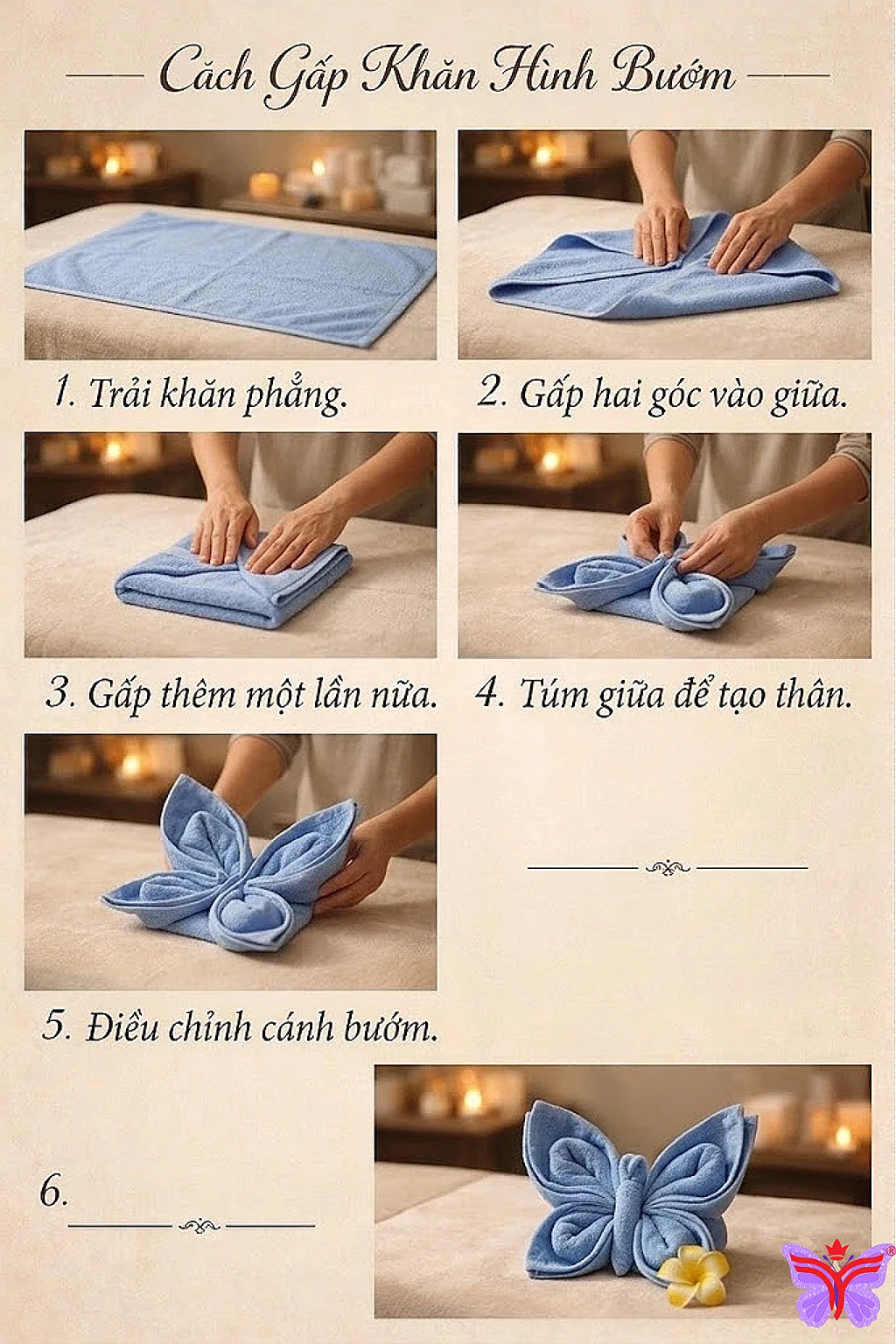 Cách Gấp Khăn Hình Bướm

1. Trải khăn phẳng.

2. Gấp hai góc vào giữa.

3. Gấp thêm một lần nữa.

4. Túm giữa để tạo thân.

5. Điều chỉnh cánh bướm.

6.